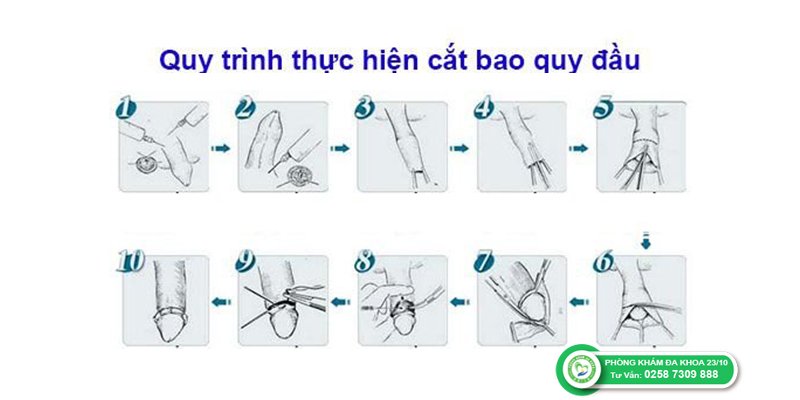 Quy trình thực hiện cắt bao quy đầu

1

2

3

4

5

10

9

8

7

6

PHÒNG KHÁM ĐA KHOA 23/10
Tư Vấn: 0258 7309 888